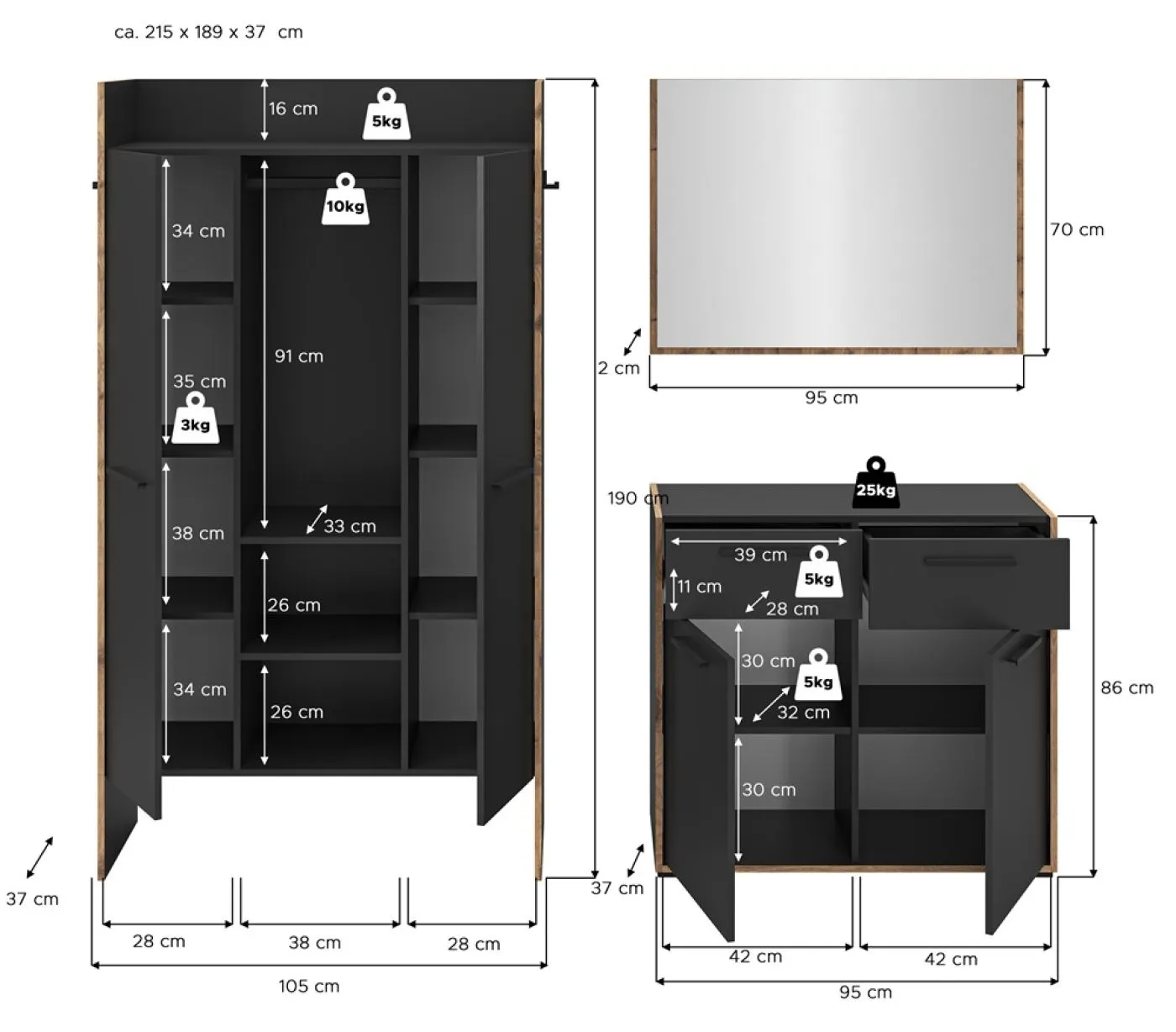 ca. 215 x 189 x 37 cm

16 cm
5kg
10kg
34 cm
91 cm
35 cm
3kg
38 cm
33 cm
26 cm
34 cm
26 cm
37 cm
28 cm
38 cm
28 cm
105 cm
190 cm

70 cm
2 cm
95 cm

25kg
39 cm
5kg
11 cm
28 cm
30 cm
5kg
32 cm
30 cm
86 cm
37 cm
42 cm
42 cm
95 cm