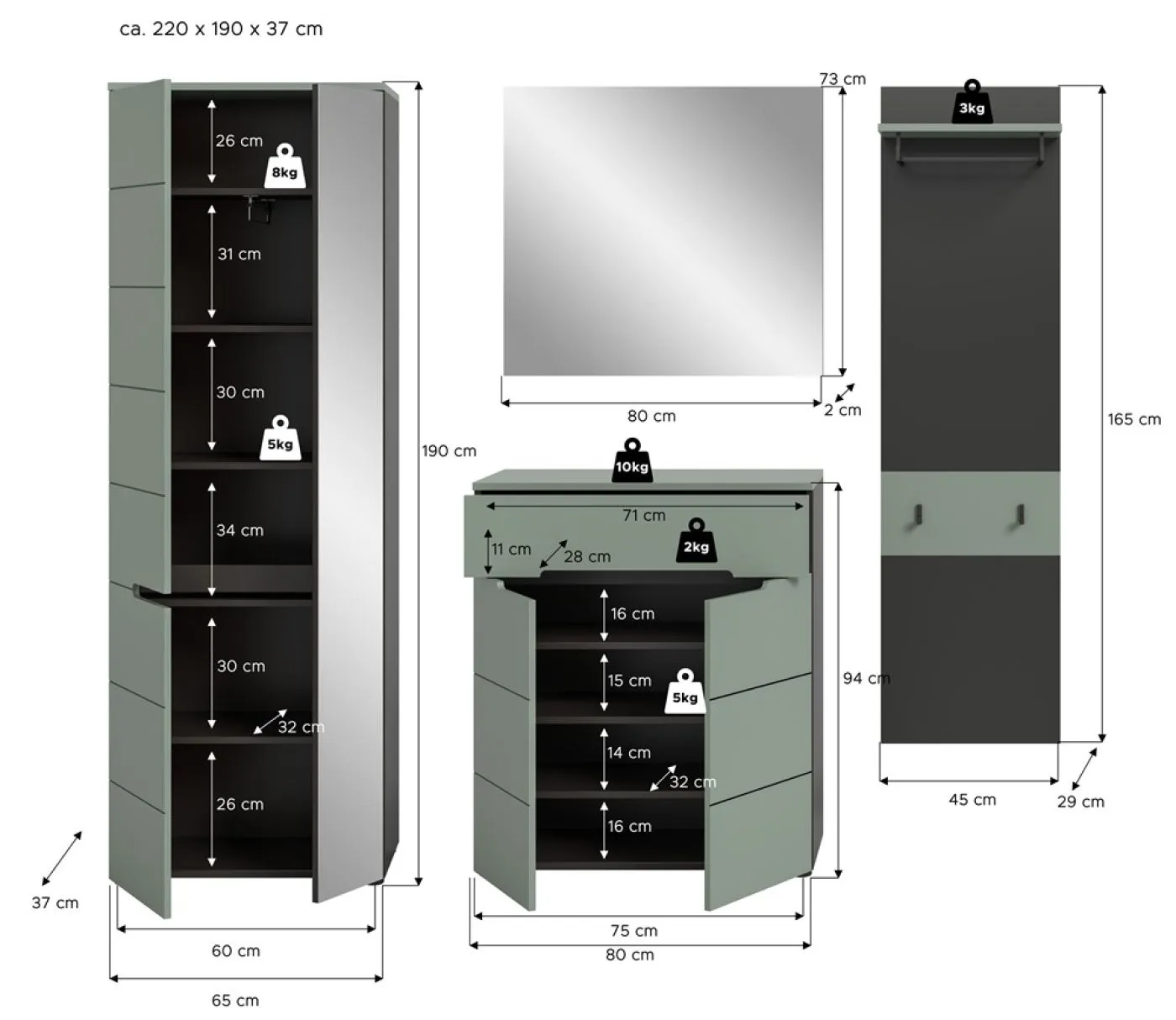 ca. 220 x 190 x 37 cm

26 cm
8kg
31 cm
30 cm
5kg
34 cm
30 cm
32 cm
26 cm
190 cm
37 cm
60 cm
65 cm

73 cm
80 cm
2 cm

10kg
71 cm
11 cm
28 cm
2kg
16 cm
15 cm
5kg
14 cm
32 cm
16 cm
94 cm
75 cm
80 cm

3kg
165 cm
45 cm
29 cm