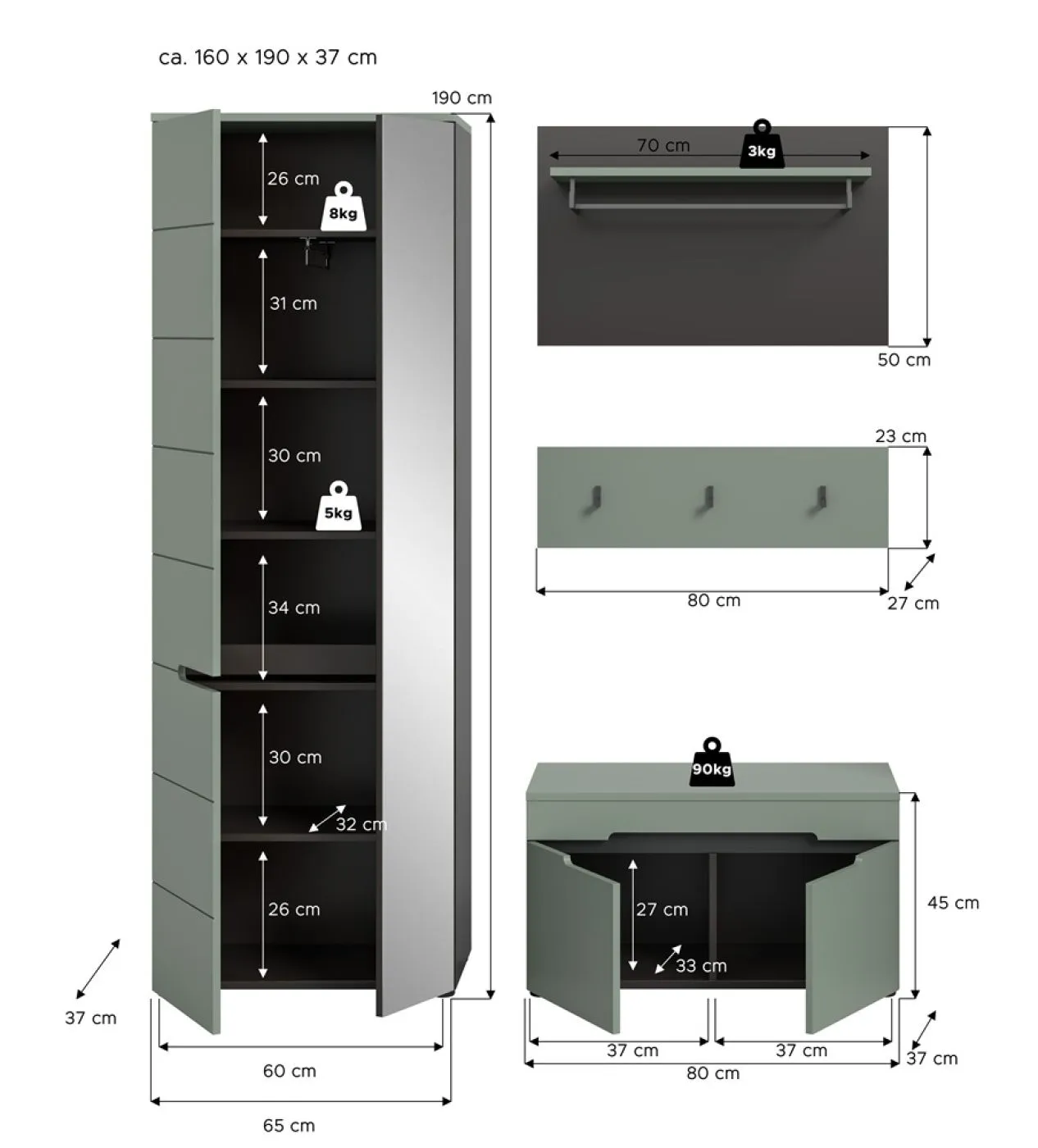 ca. 160 x 190 x 37 cm

190 cm

26 cm
8kg
31 cm
30 cm
5kg
34 cm
30 cm
32 cm
26 cm

37 cm
60 cm
65 cm

70 cm
3kg
50 cm

23 cm
80 cm
27 cm

90kg
27 cm
33 cm
45 cm
37 cm
37 cm
80 cm
37 cm