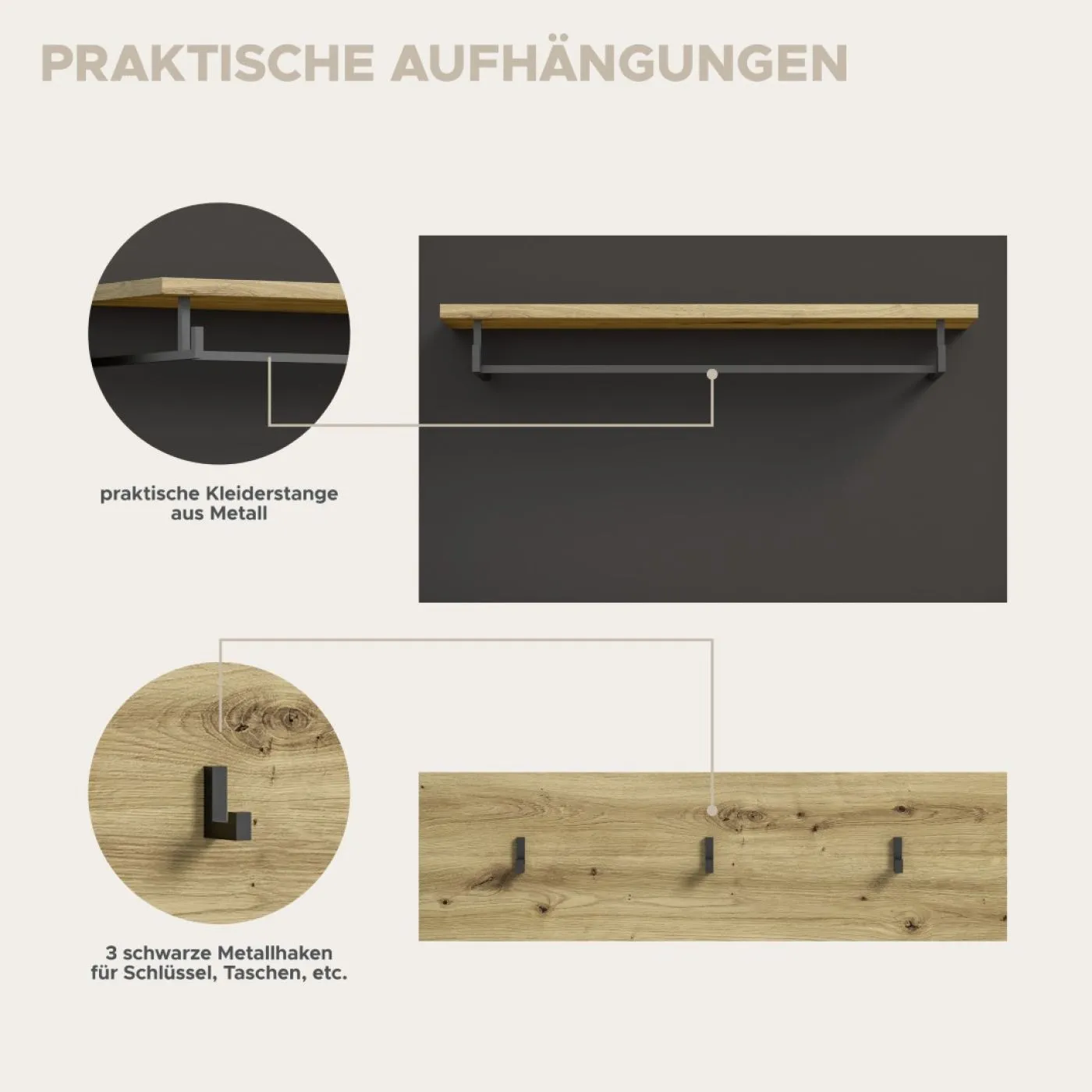 PRAKTISCHE AUFHÄNGUNGEN

praktische Kleiderstange aus Metall

3 schwarze Metallhaken für Schlüssel, Taschen, etc.