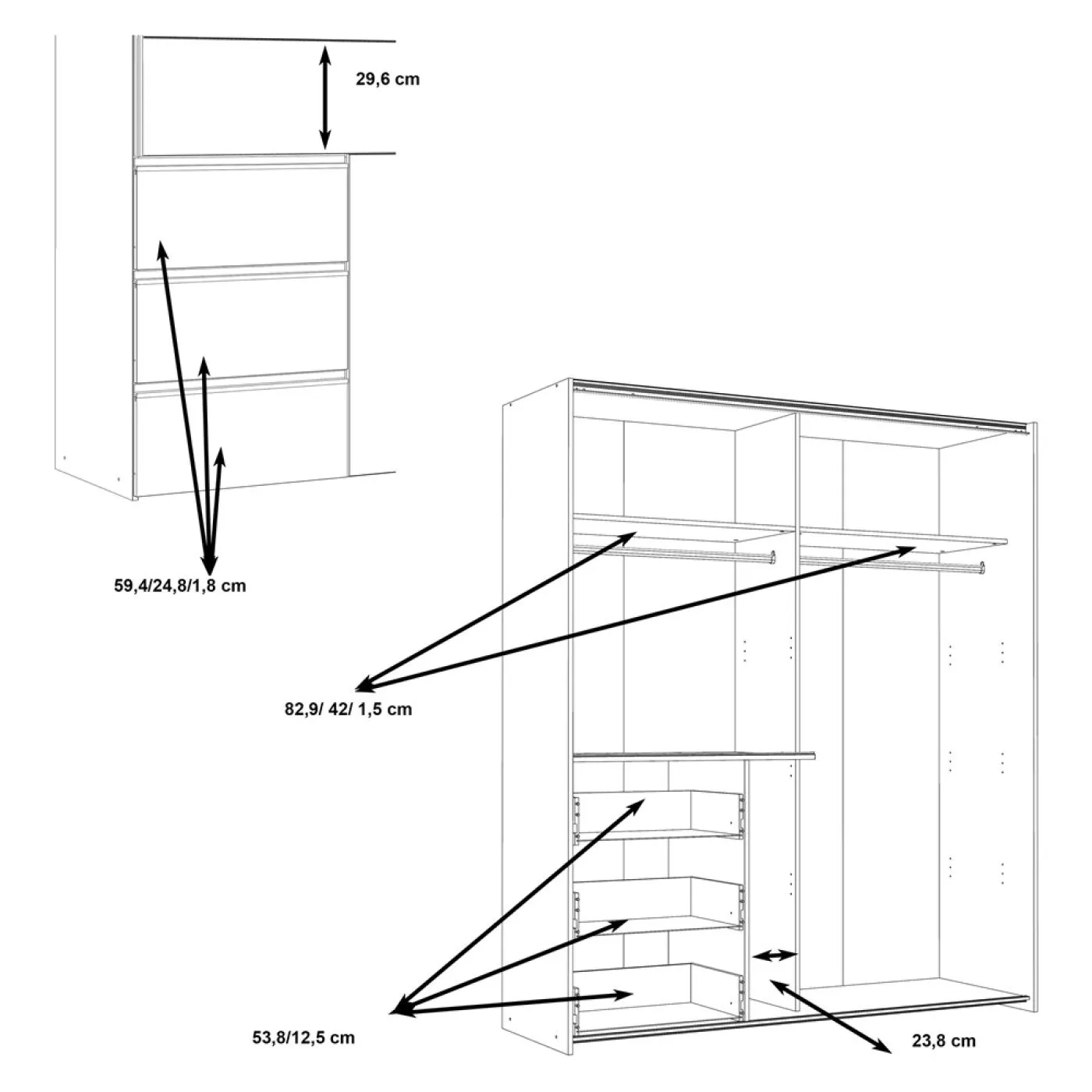 29,6 cm

59,4/24,8/1,8 cm

82,9/ 42/ 1,5 cm

53,8/12,5 cm

23,8 cm